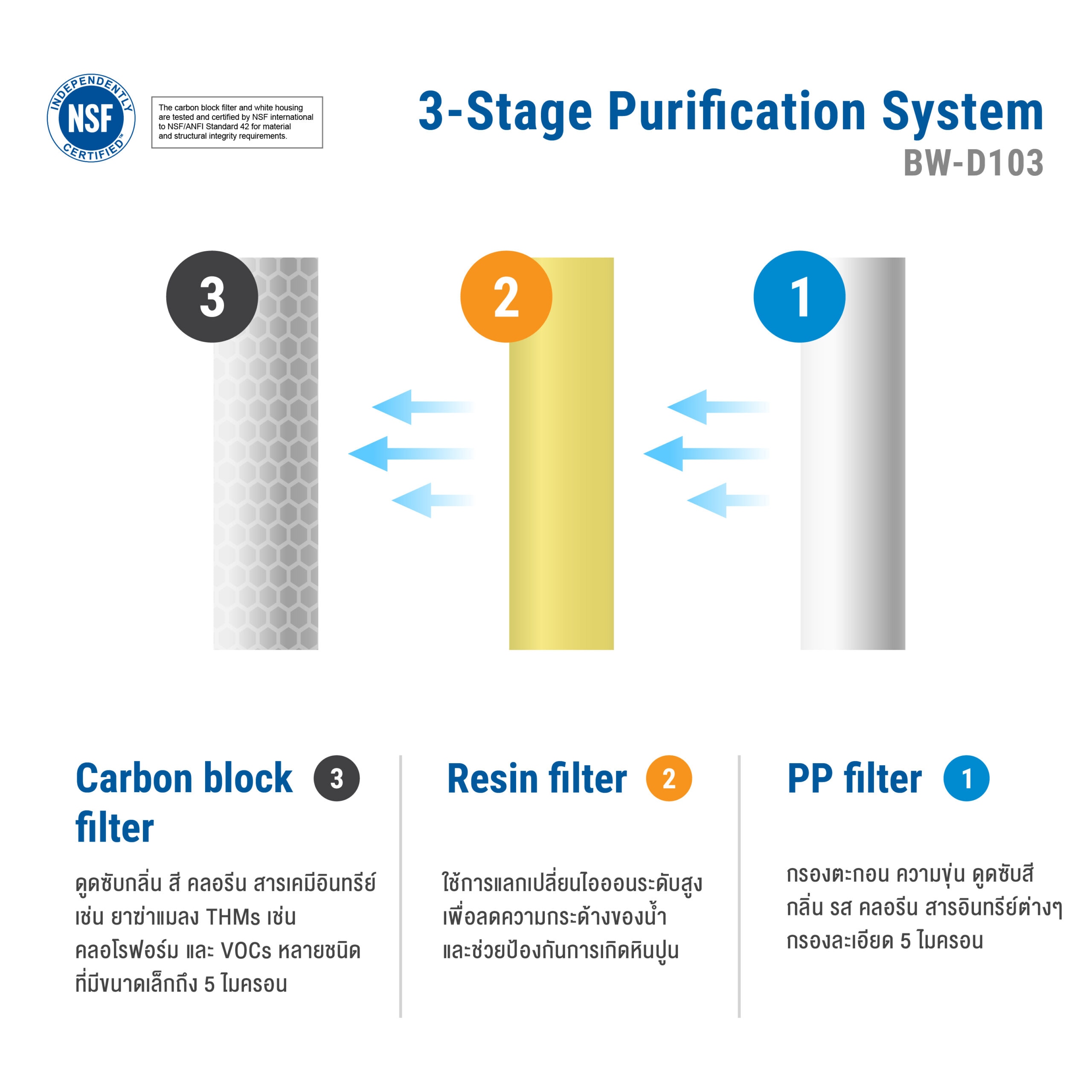 INDEPENDENTLY NSF CERTIFIED™

The carbon block filter and white housing are tested and certified by NSF international to NSF/ANFI Standard 42 for material and structural integrity requirements.

3-Stage Purification System
BW-D103

3

2

1

Carbon block filter 3

ดูดซับกลิ่น สี คลอรีน สารเคมีอินทรีย์ เช่น ยาฆ่าแมลง THMs เช่น คลอโรฟอร์ม และ VOCs หลายชนิด ที่มีขนาดเล็กถึง 5 ไมครอน

Resin filter 2

ใช้การแลกเปลี่ยนไอออนระดับสูง เพื่อลดความกระด้างของน้ำ และช่วยป้องกันการเกิดหินปูน

PP filter 1

กรองตะกอน ความขุ่น ดูดซับสี กลิ่น รส คลอรีน สารอินทรีย์ต่างๆ กรองละเอียด 5 ไมครอน